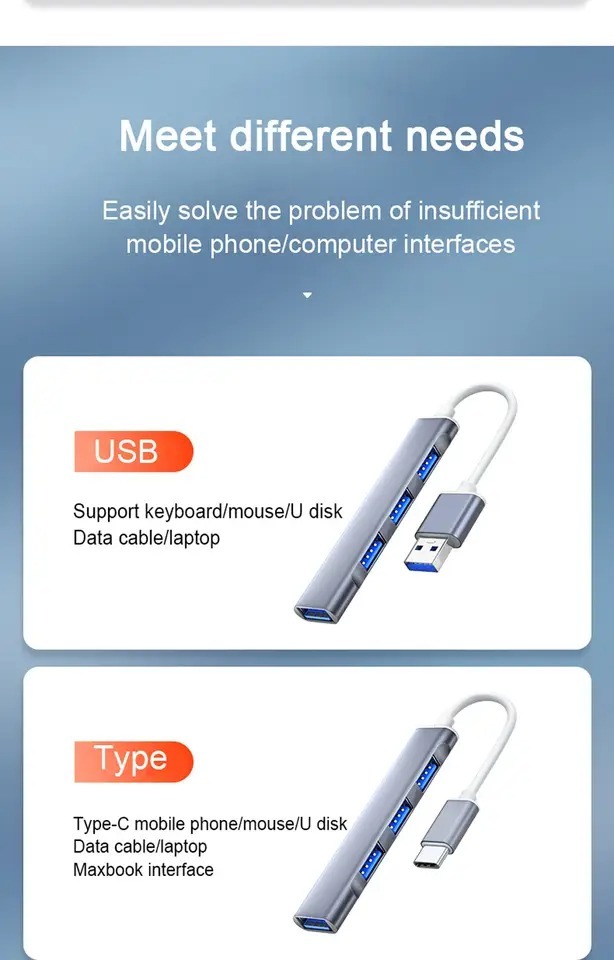 Meet different needs

Easily solve the problem of insufficient mobile phone/computer interfaces

USB

Support keyboard/mouse/U disk
Data cable/laptop

Type

Type-C mobile phone/mouse/U disk
Data cable/laptop
Maxbook interface